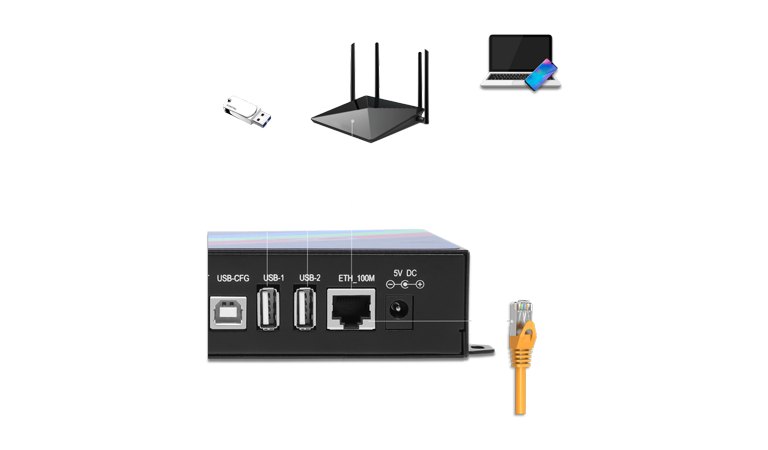 USB-CFG USB-1 USB-2 ETH_100M 5V DC